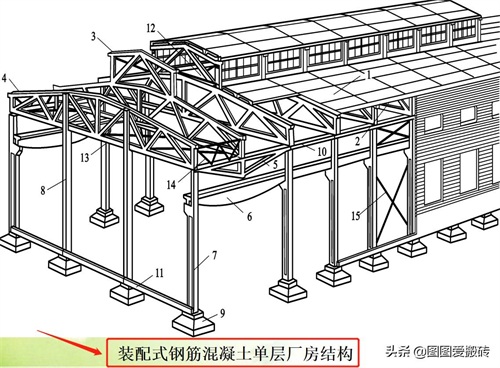 12
3
4
1
2
10
13
5
14
8
6
15
7
11
9
装配式钢筋混凝土单层厂房结构
头条 @图图爱搬砖