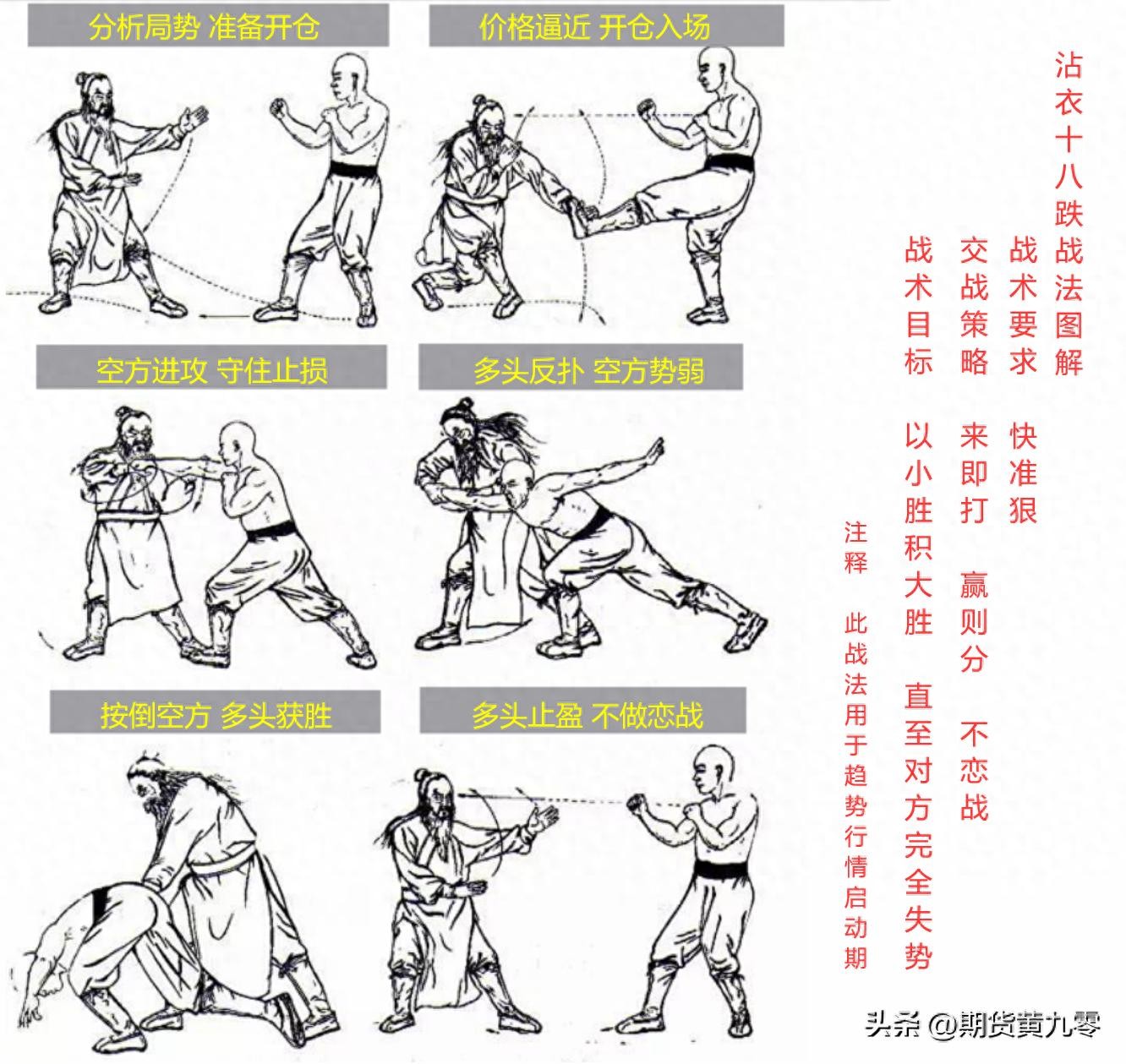 分析局势 准备开仓

价格逼近 开仓入场

空方进攻 守住止损

多头反扑 空方势弱

按倒空方 多头获胜

多头止盈 不做恋战

沾衣十八跌战法图解

战术要求 快准狠

交战策略 来即打 赢则分 不恋战

战术目标 以小胜积大胜 直至对方完全失势

注释 此战法用于趋势行情启动期

头条 @期货黄九零