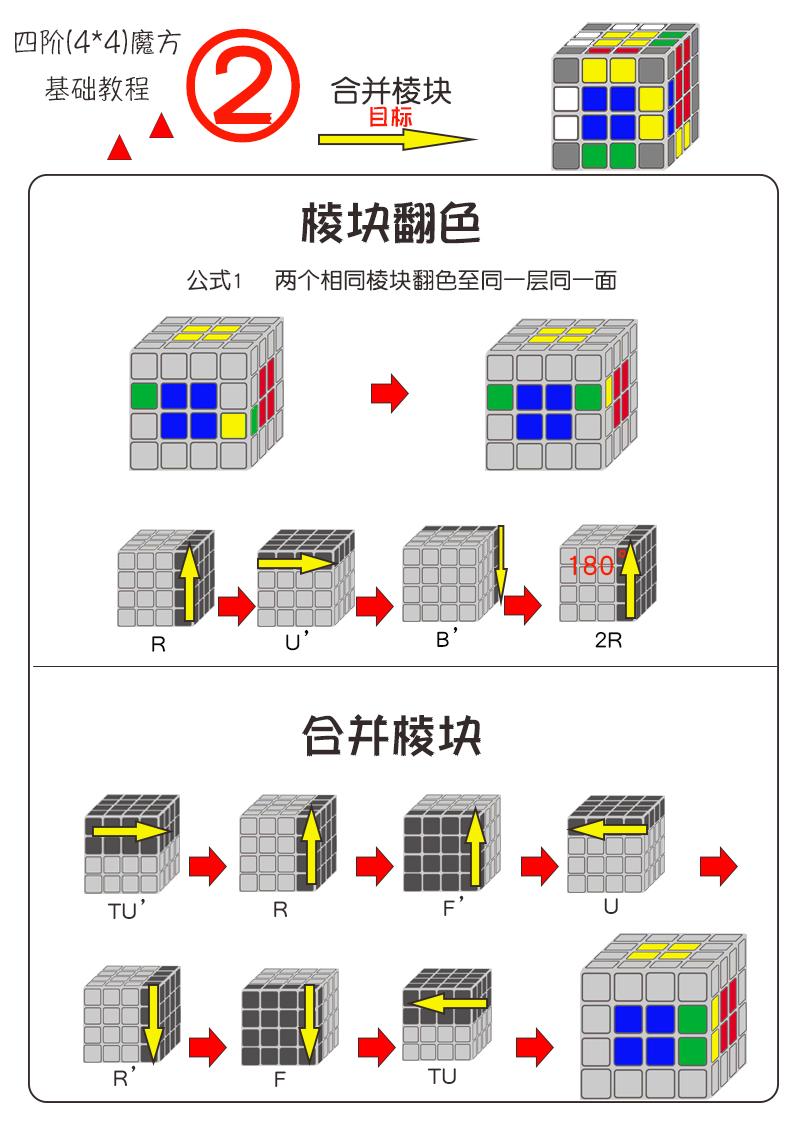 四阶(4*4)魔方
基础教程

②

合并棱块
目标

棱块翻色

公式1　两个相同棱块翻色至同一层同一面

R　U'　B'　180°　2R

合并棱块

TU'　R　F'　U

R'　F　TU