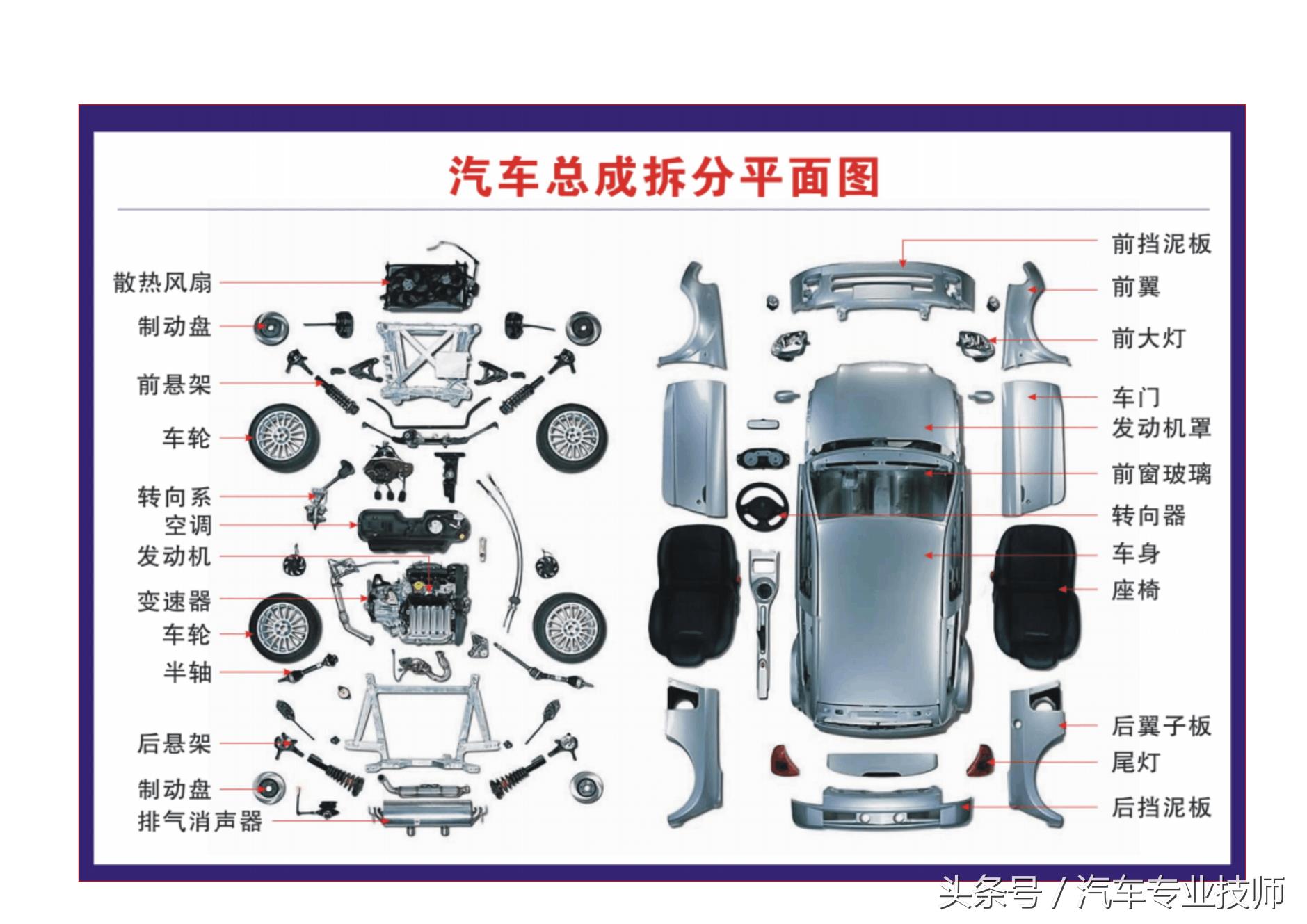 汽车总成拆分平面图

散热风扇
制动盘
前悬架
车轮
转向系
空调
发动机
变速器
车轮
半轴
后悬架
制动盘
排气消声器

前挡泥板
前翼
前大灯
车门
发动机罩
前窗玻璃
转向器
车身
座椅
后翼子板
尾灯
后挡泥板

头条号 / 汽车专业技师