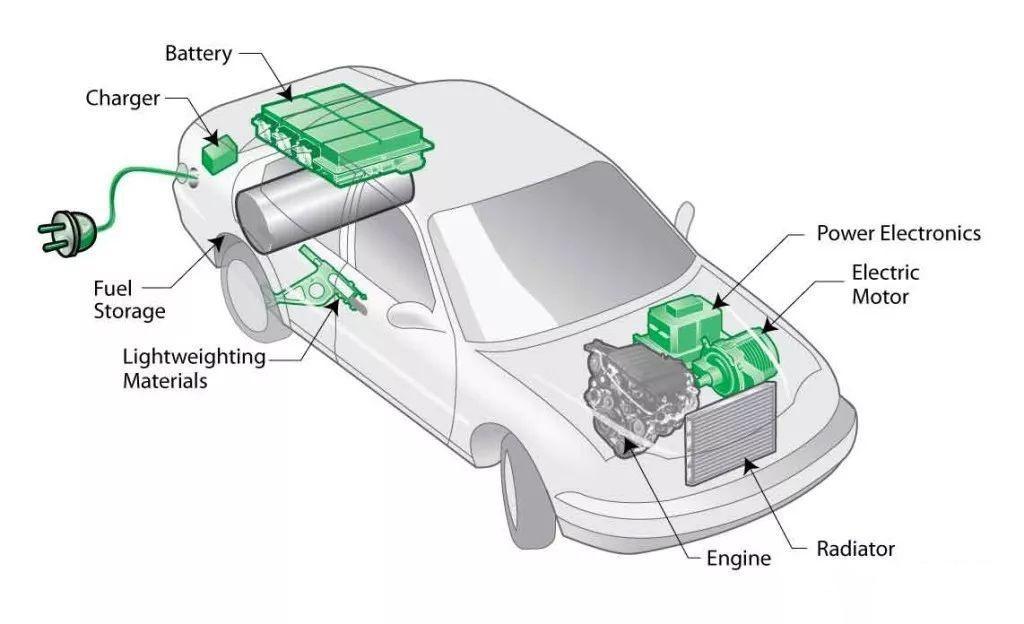 Battery

Charger

Fuel Storage

Lightweighting Materials

Power Electronics

Electric Motor

Engine

Radiator